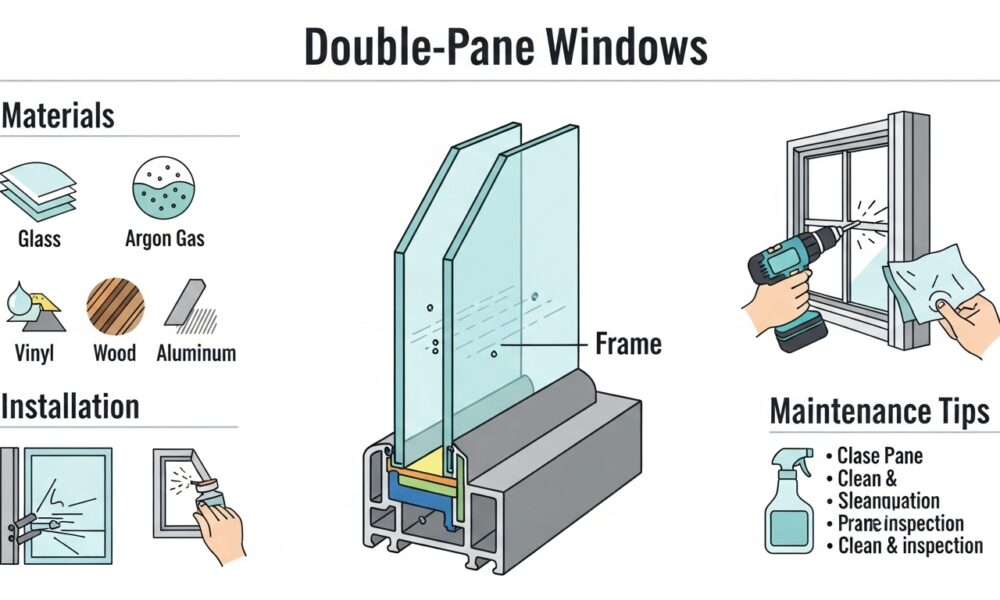 Double-Pane Windows

Materials

Glass

Argon Gas

Vinyl

Wood

Aluminum

Installation

Frame

Maintenance Tips

• Clase Pane
• Clean &
• Sleanquation
• Prane inspection
• Clean & inspection