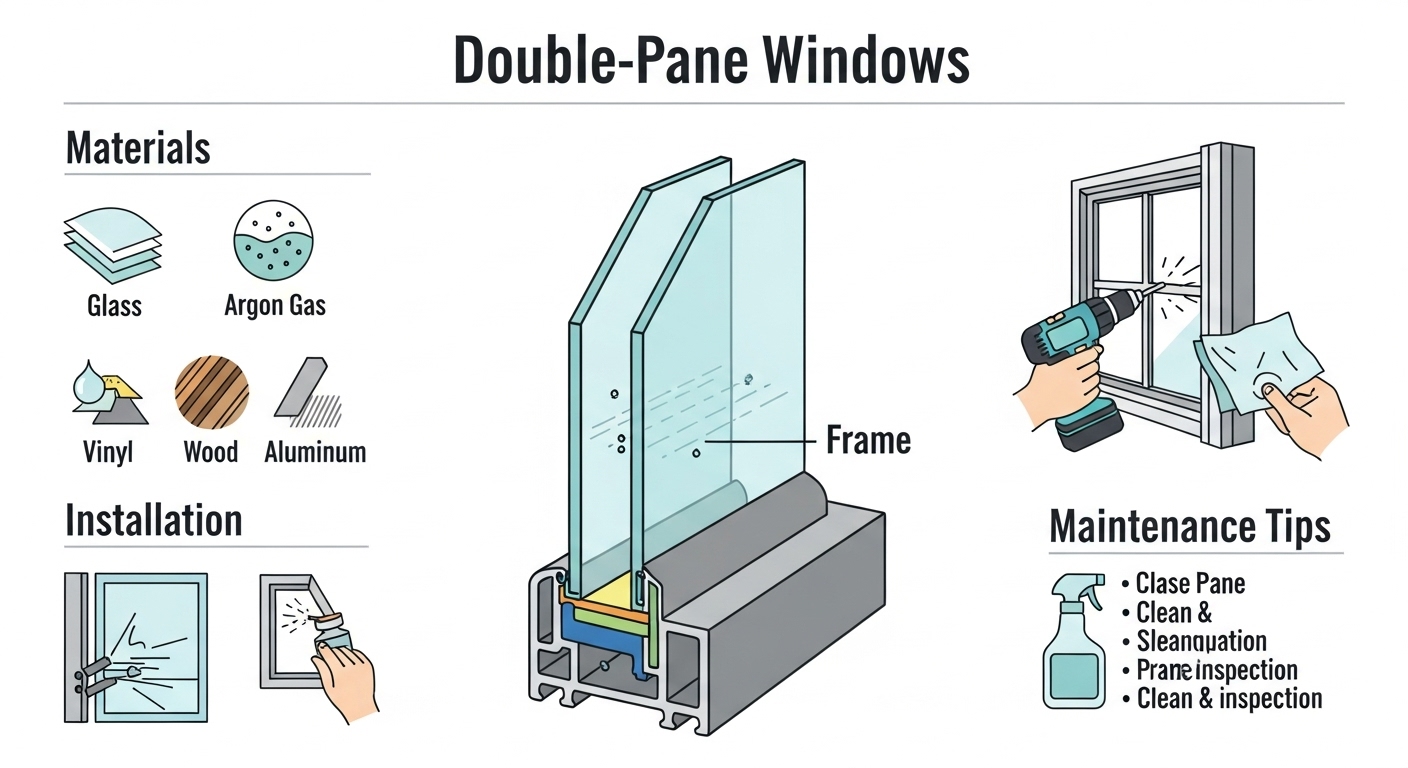 Double-Pane Windows

Materials

Glass

Argon Gas

Vinyl

Wood

Aluminum

Installation

Frame

Maintenance Tips

• Clase Pane
• Clean &
• Sleanquation
• Prane inspection
• Clean & inspection